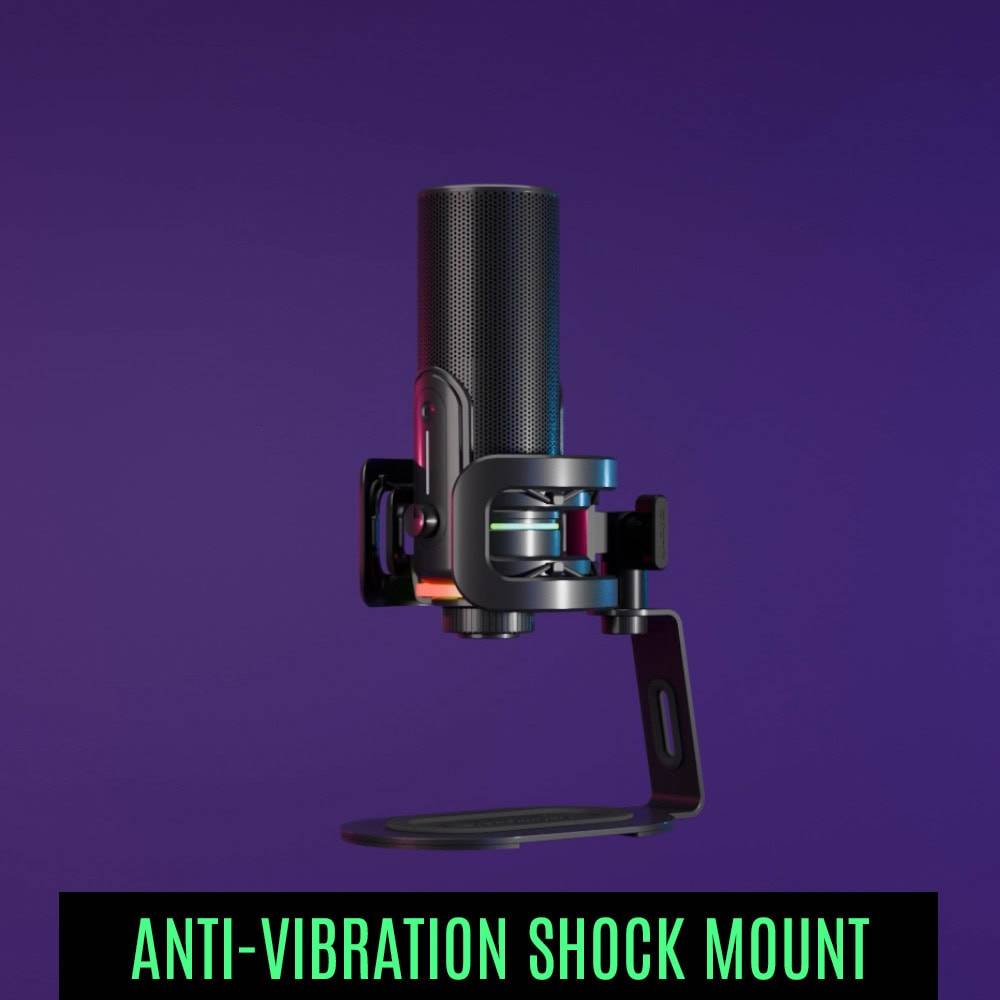 ANTI-VIBRATION SHOCK MOUNT