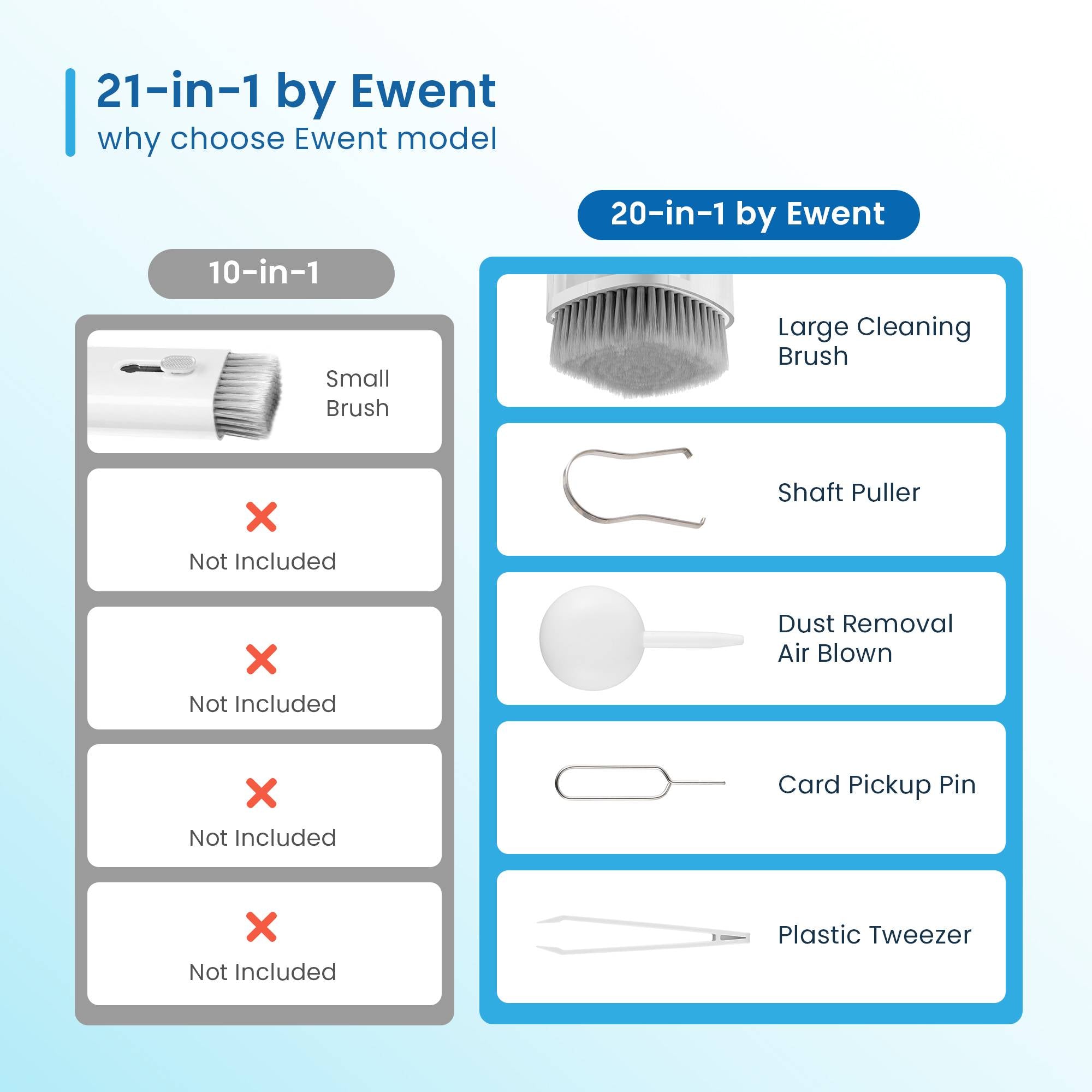 21-in-1 by Ewent
why choose Ewent model

10-in-1

Small Brush

Not Included

Not Included

Not Included

Not Included

20-in-1 by Ewent

Large Cleaning Brush

Shaft Puller

Dust Removal Air Blown

Card Pickup Pin

Plastic Tweezer